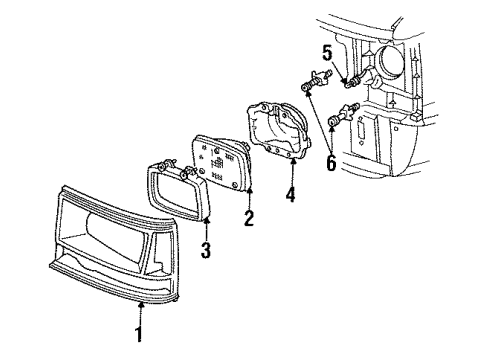 5
6
4
2
3
1