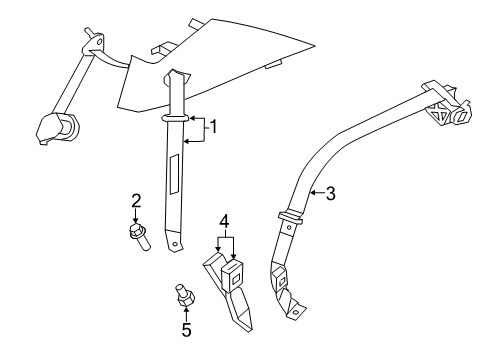 1
2
3
4
5