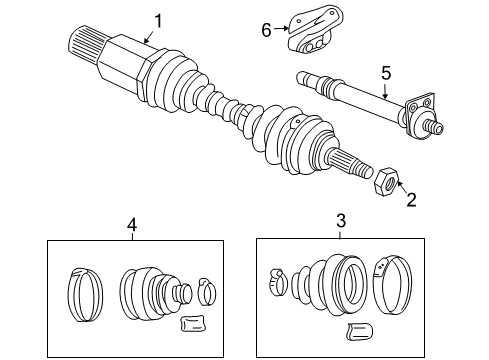 1
6
5
2
4
3