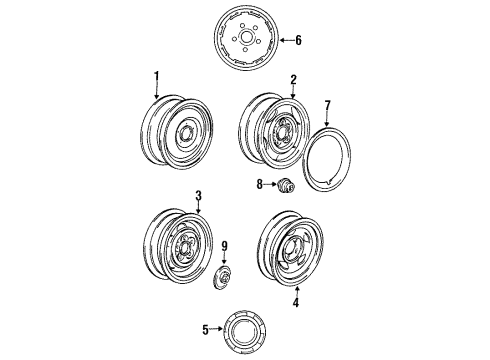 6
1
2
7
8
3
9
4
5