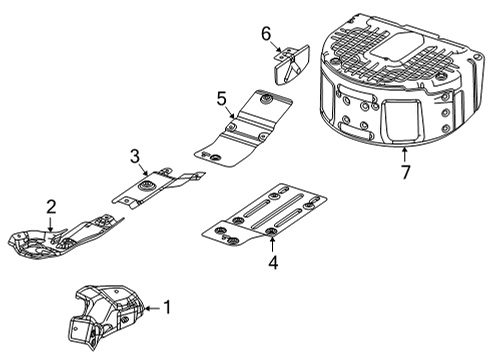 6
5
7
3
2
4
1