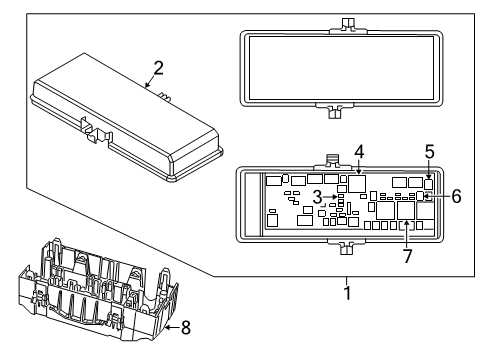 2
4
5
3
6
7
1
8