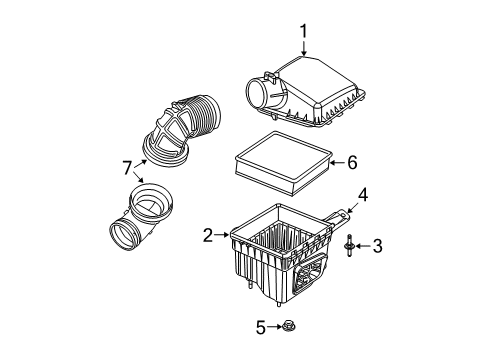 1
7
6
4
2
3
5