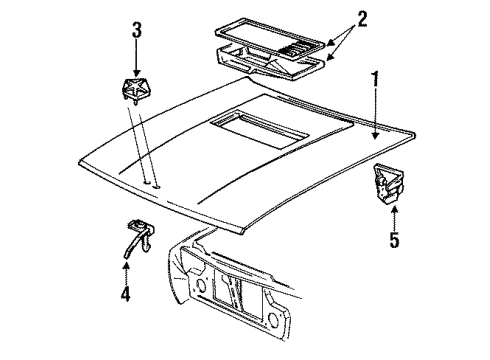 3
2
1
5
4