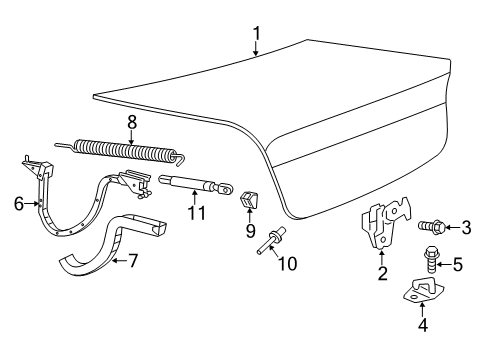 1
8
6
11
9
7
10
3
2
5
4