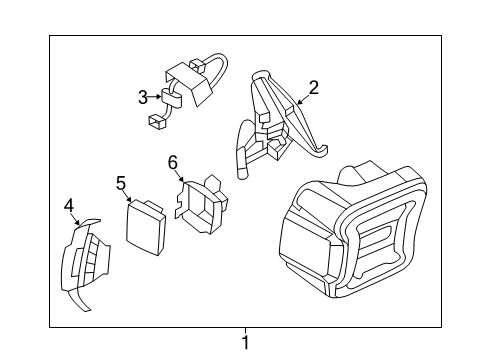 3
2
6
5
4
1