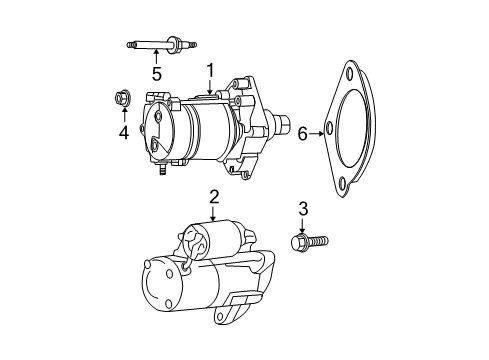 5
1
4
6
2
3