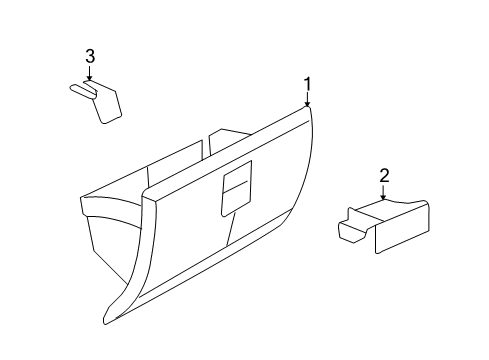 3
1
2