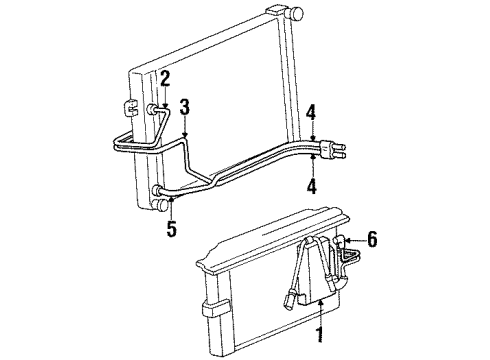 2
3
4
4
5
6
1