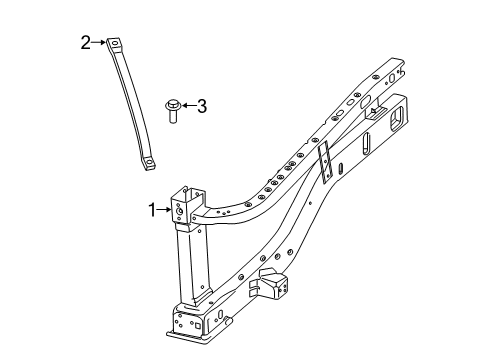 2
3
1