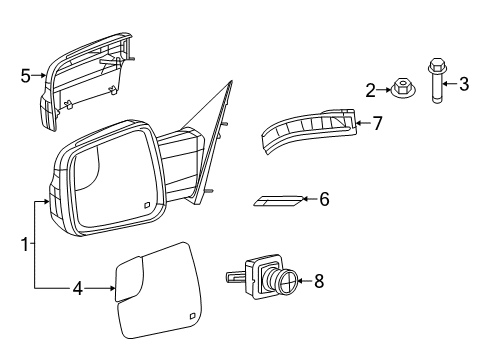 5
2
3
7
6
1
4
8