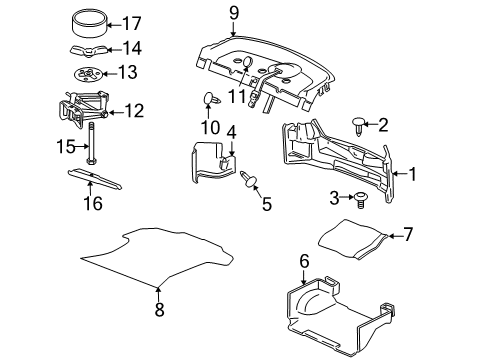 17
14
13
12
15
16
9
11
10
4
5
2
1
3
7
6
8