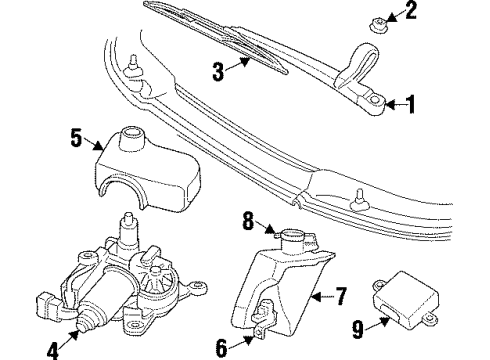 2
3
1
5
8
7
9
4
6