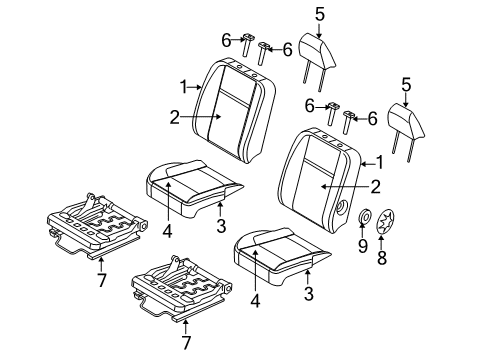 5
6
6
1
2
5
6
6
1
2
4
3
9
8
7
4
3
7