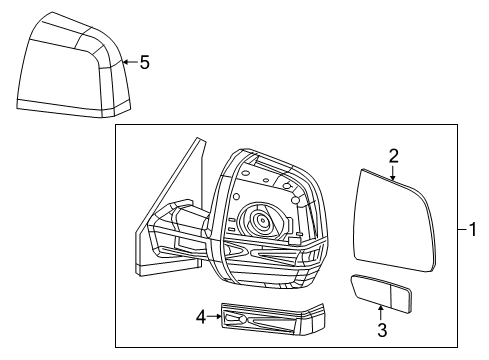 5
2
1
4
3