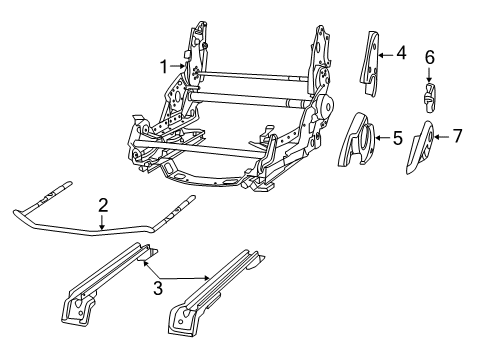 1
4
6
5
7
2
3