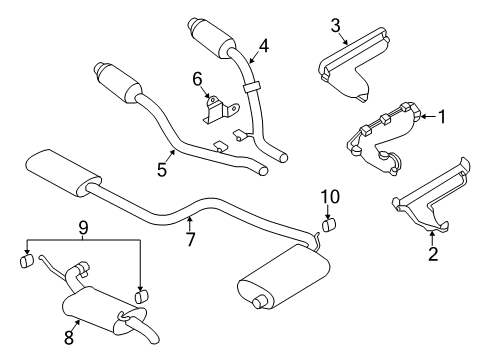 3
4
6
1
5
10
7
9
2
8