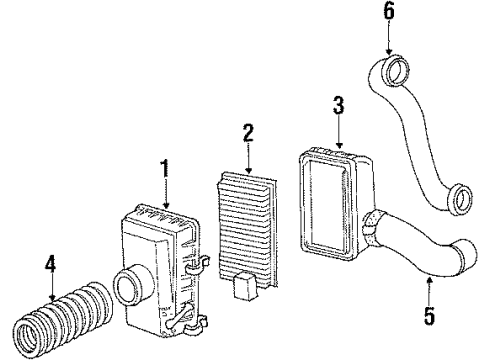 6
3
2
1
4
5