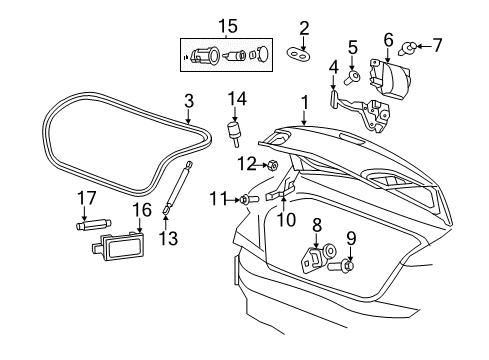 15
2
5
6
7
4
3
14
1
12
11
10
17
16
13
8
9