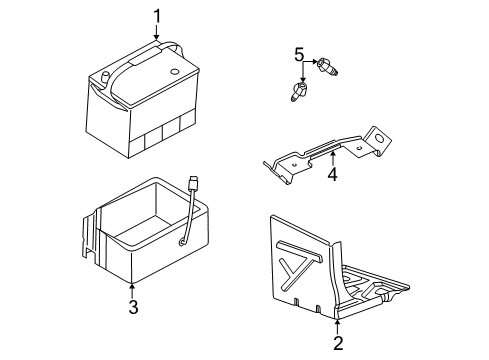 1
5
4
3
2