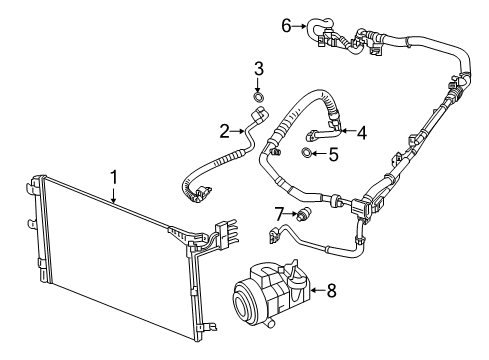 6
3
2
4
5
1
7
8