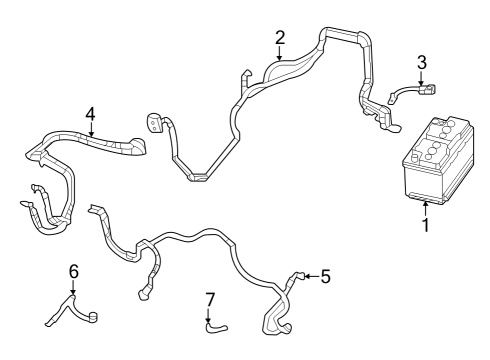 2
3
4
1
6
5
7