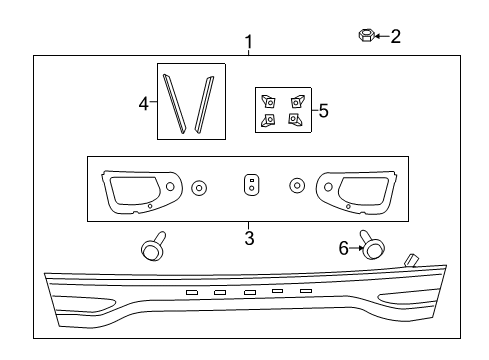 1
2
4
5
3
6