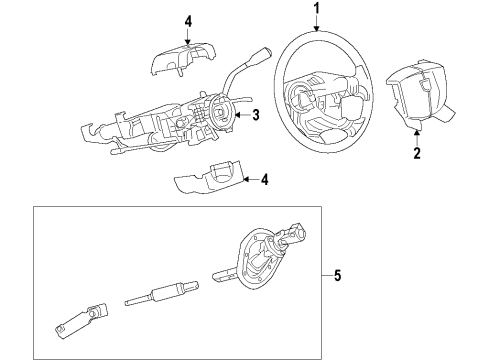 4
1
3
2
4
5