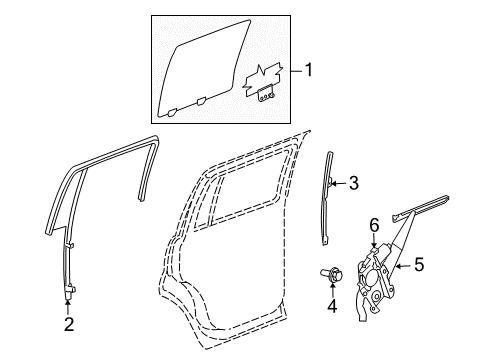 1
3
6
5
4
2