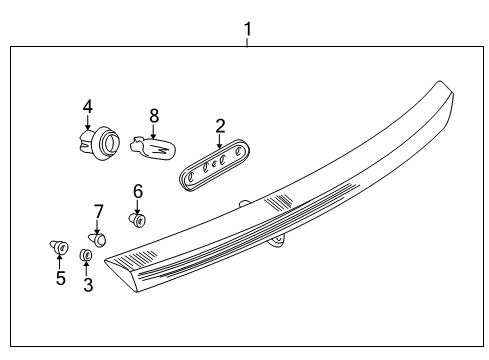 1
4
8
2
6
7
5
3