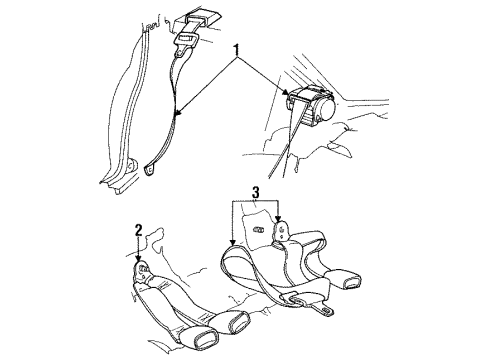 1
3
2