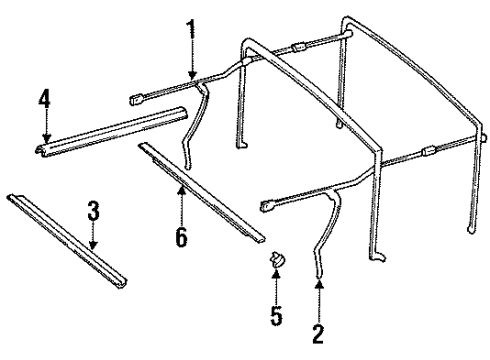 1
4
3
6
5
2