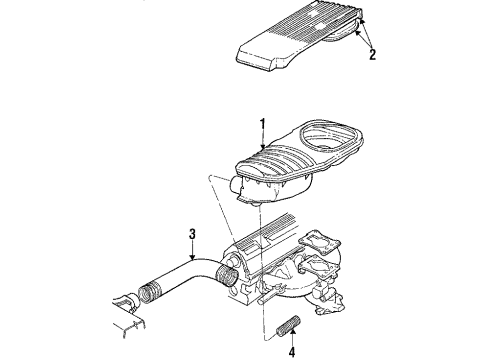 2
1
3
4