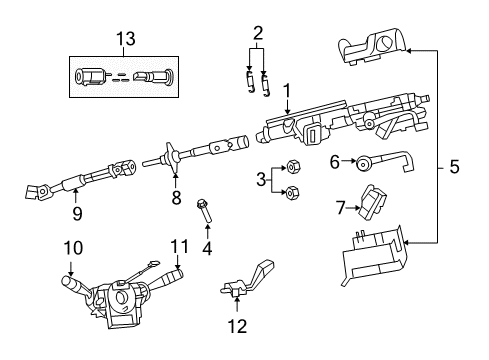 13
2
1
5
6
3
7
8
9
4
10
11
12