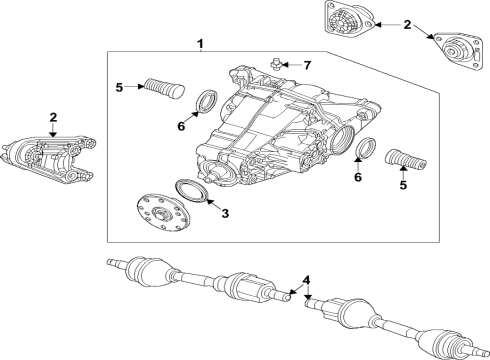 2
1
7
5
6
2
6
5
3
4