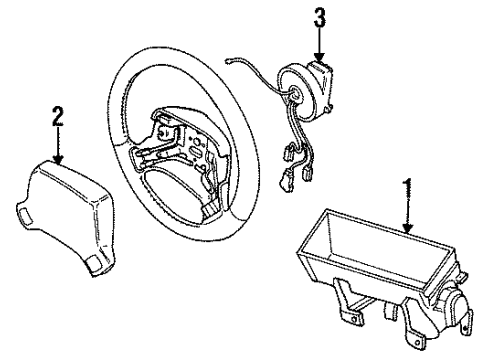 3
2
1