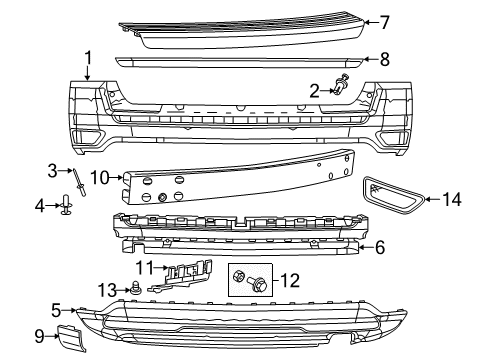 7
1
8
2
3
10
4
14
6
11
12
13
5
9