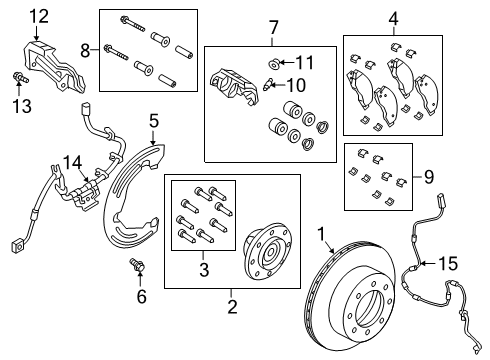 12
8
7
4
11
10
13
5
14
9
3
1
15
6
2