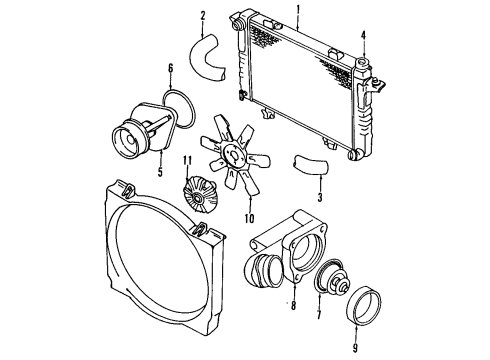 2
1
4
6
5
11
10
3
8
7
9