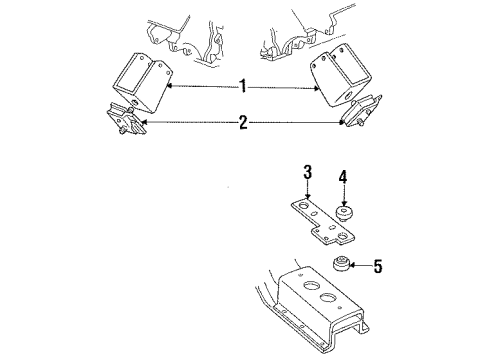 1
2
3
4
5