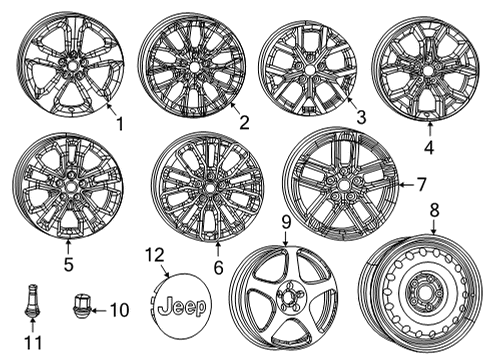 1
2
3
4
5
6
7
8
9
12
Jeep
10
11