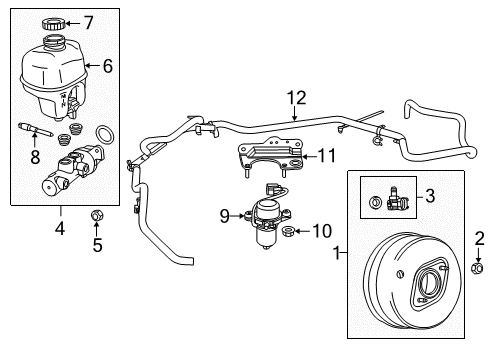 7
6
MIN
8
4
5
12
11
9
10
3
1
2