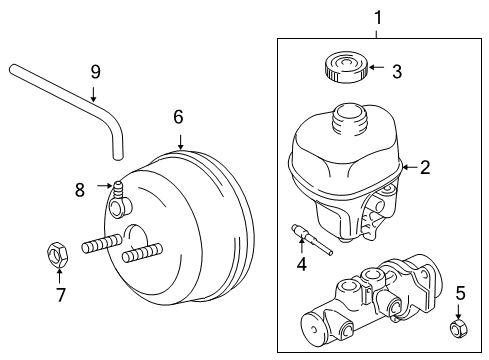 1
9
3
6
2
8
4
7
5