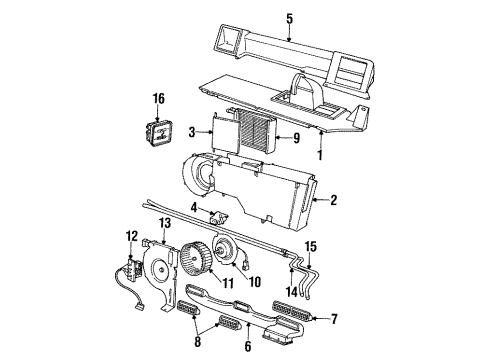 5
16
3
9
1
2
4
13
12
15
11
10
14
7
8
6