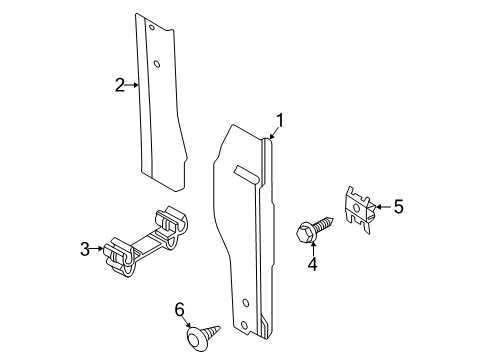 2
1
5
3
4
6