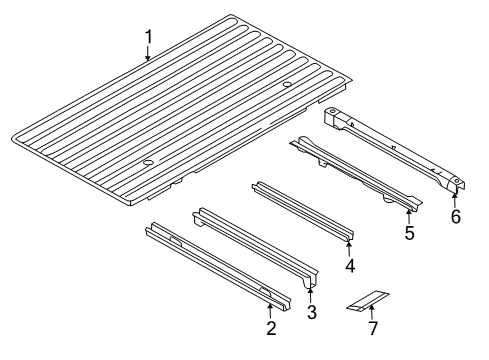 1
6
5
4
3
2
7