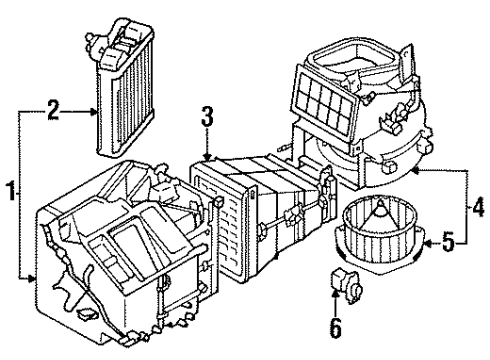 2
3
1
4
5
6