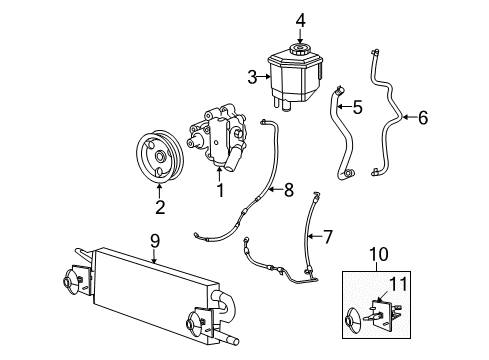 4
3
5
6
1
2
8
7
9
10
11