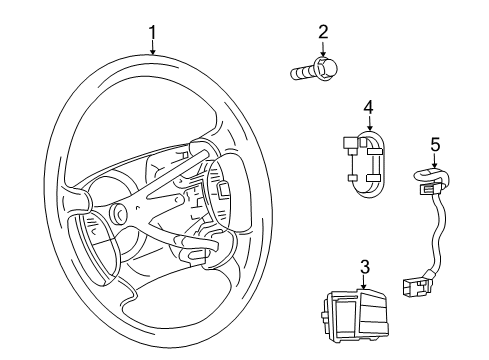 1
2
4
5
3