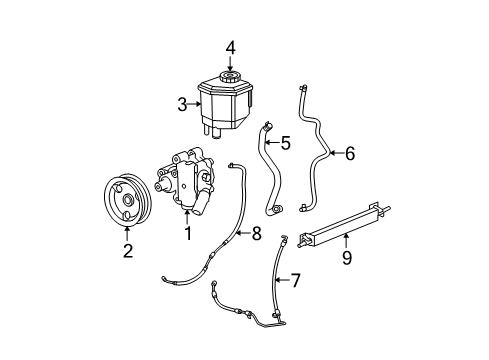 4
3
5
6
1
2
8
9
7